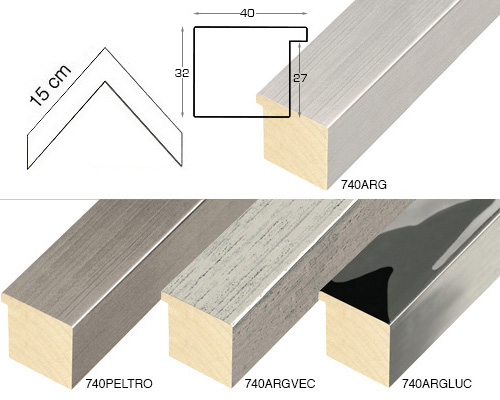 15 cm

40

32

27

740ARG

740PELTRO

740ARGVEC

740ARGLUC